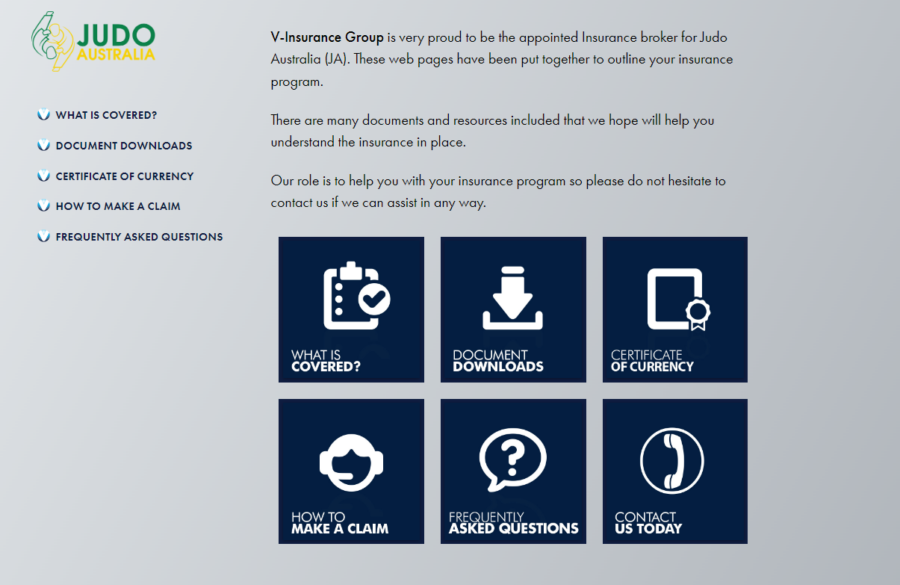 JUDO
AUSTRALIA

WHAT IS COVERED?
DOCUMENT DOWNLOADS
CERTIFICATE OF CURRENCY
HOW TO MAKE A CLAIM
FREQUENTLY ASKED QUESTIONS

V-Insurance Group is very proud to be the appointed Insurance broker for Judo Australia (JA). These web pages have been put together to outline your insurance program.

There are many documents and resources included that we hope will help you understand the insurance in place.

Our role is to help you with your insurance program so please do not hesitate to contact us if we can assist in any way.

WHAT IS COVERED?

DOCUMENT DOWNLOADS

CERTIFICATE OF CURRENCY

HOW TO MAKE A CLAIM

FREQUENTLY ASKED QUESTIONS

CONTACT US TODAY